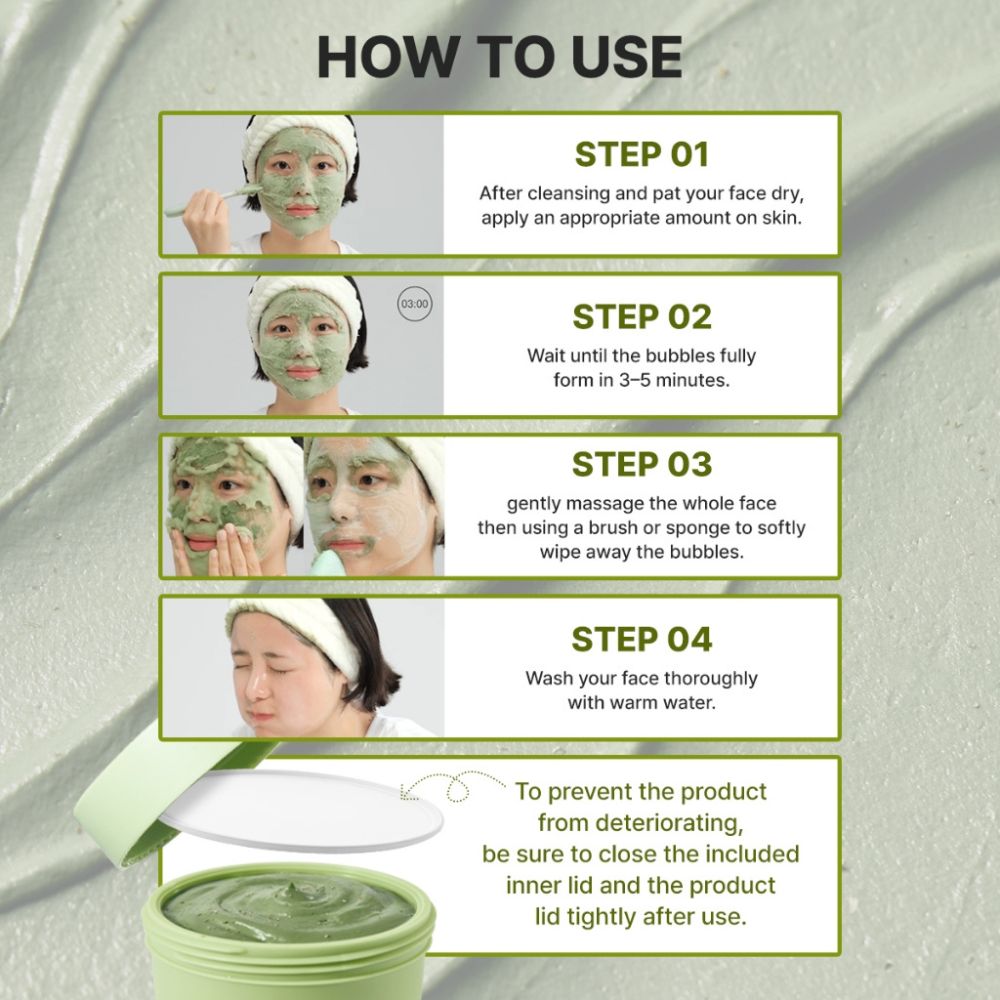 HOW TO USE

STEP 01
After cleansing and pat your face dry, apply an appropriate amount on skin.

03:00

STEP 02
Wait until the bubbles fully form in 3–5 minutes.

STEP 03
gently massage the whole face then using a brush or sponge to softly wipe away the bubbles.

STEP 04
Wash your face thoroughly with warm water.

To prevent the product from deteriorating, be sure to close the included inner lid and the product lid tightly after use.